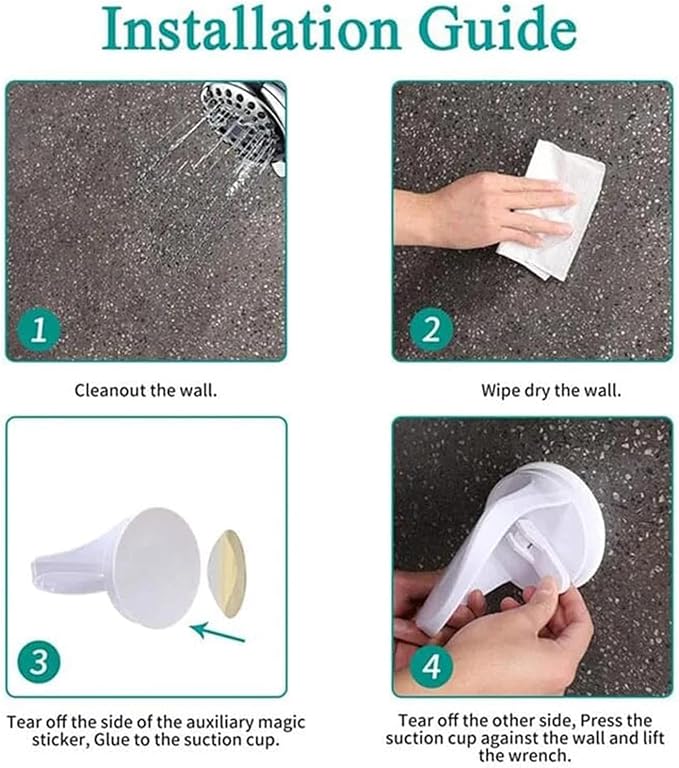 Installation Guide

1

Cleanout the wall.

2

Wipe dry the wall.

3

Tear off the side of the auxiliary magic sticker, Glue to the suction cup.

4

Tear off the other side, Press the suction cup against the wall and lift the wrench.