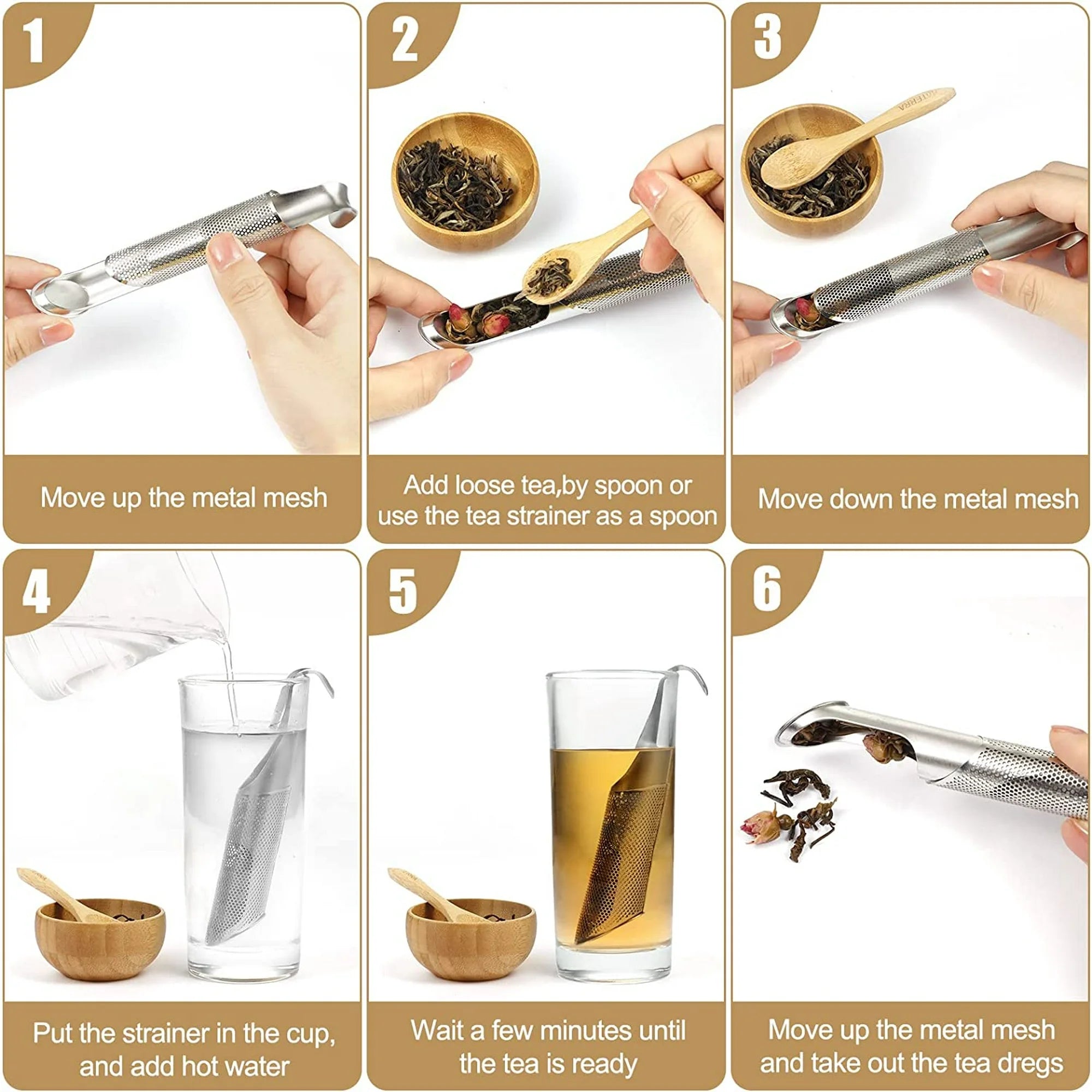 1

Move up the metal mesh

2

Add loose tea,by spoon or use the tea strainer as a spoon

3

Move down the metal mesh

4

Put the strainer in the cup, and add hot water

5

Wait a few minutes until the tea is ready

6

Move up the metal mesh and take out the tea dregs